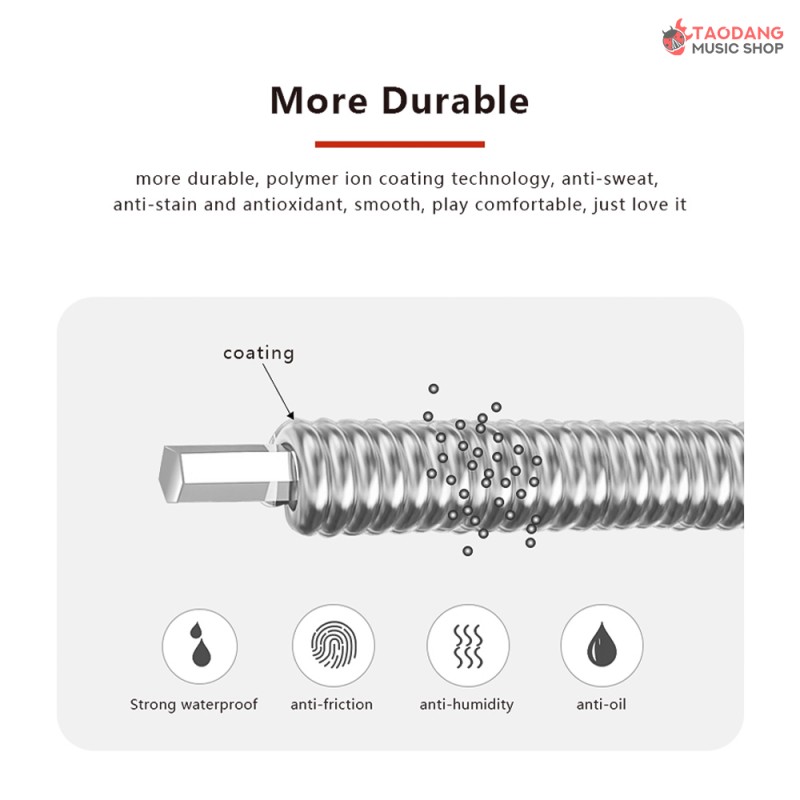 TAODANG
MUSIC SHOP

More Durable

more durable, polymer ion coating technology, anti-sweat, anti-stain and antioxidant, smooth, play comfortable, just love it

coating

Strong waterproof

anti-friction

anti-humidity

anti-oil